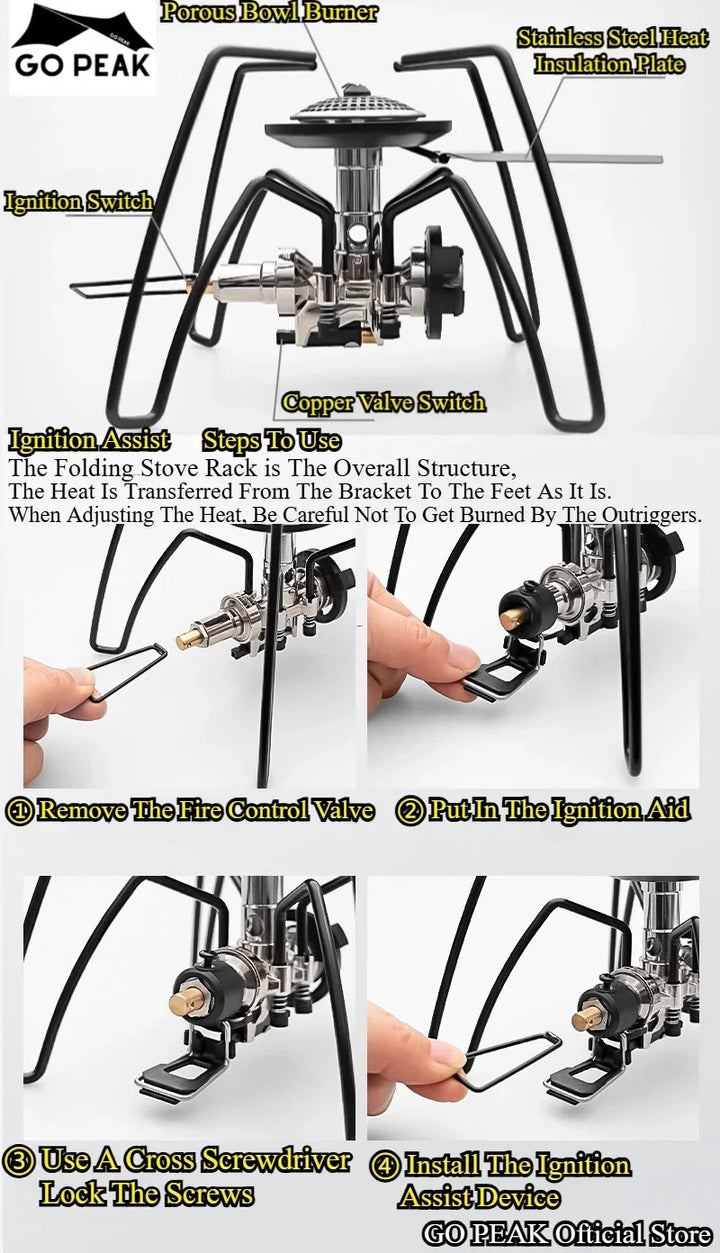 GO PEAK

Porous Bowl Burner

Stainless Steel Heat Insulation Plate

Ignition Switch

Copper Valve Switch

Ignition Assist Steps To Use

The Folding Stove Rack is The Overall Structure,
The Heat Is Transferred From The Bracket To The Feet As It Is.
When Adjusting The Heat, Be Careful Not To Get Burned By The Outriggers.

① Remove The Fire Control Valve ② Put In The Ignition Aid

③ Use A Cross Screwdriver Lock The Screws ④ Install The Ignition Assist Device

GO PEAK Official Store